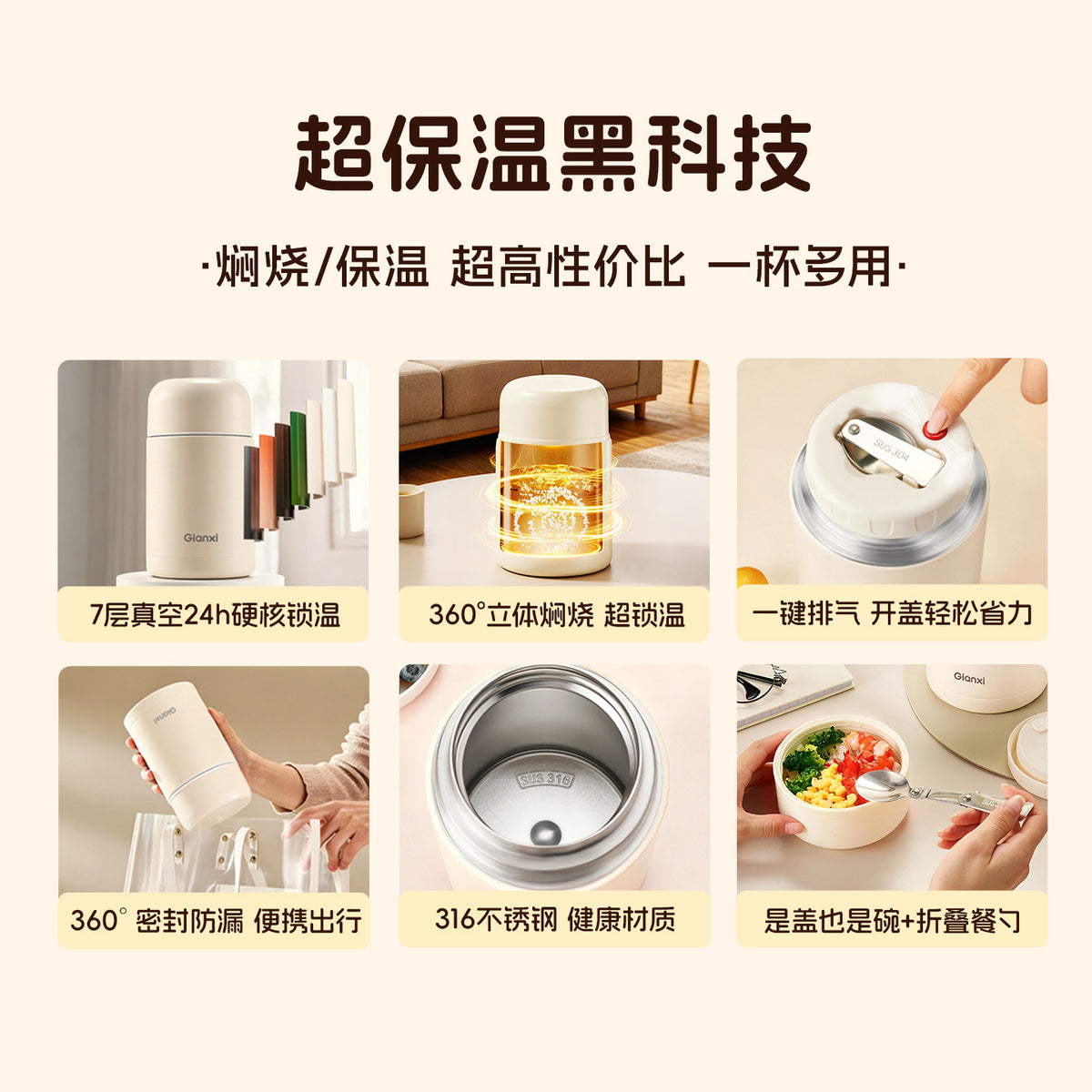 超保温黑科技

·焖烧/保温 超高性价比 一杯多用·

Gianxi

7层真空24h硬核锁温

360°立体焖烧 超锁温

SUS 304

一键排气 开盖轻松省力

Gianxi

360° 密封防漏 便携出行

SUS 316

316不锈钢 健康材质

Gianxi

是盖也是碗+折叠餐勺